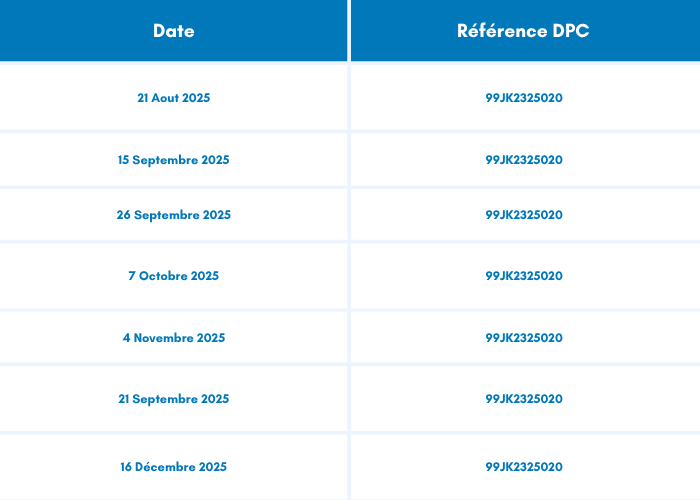 | Date | Référence DPC |
|---|---|
| 21 Aout 2025 | 99JK2325020 |
| 15 Septembre 2025 | 99JK2325020 |
| 26 Septembre 2025 | 99JK2325020 |
| 7 Octobre 2025 | 99JK2325020 |
| 4 Novembre 2025 | 99JK2325020 |
| 21 Septembre 2025 | 99JK2325020 |
| 16 Décembre 2025 | 99JK2325020 |